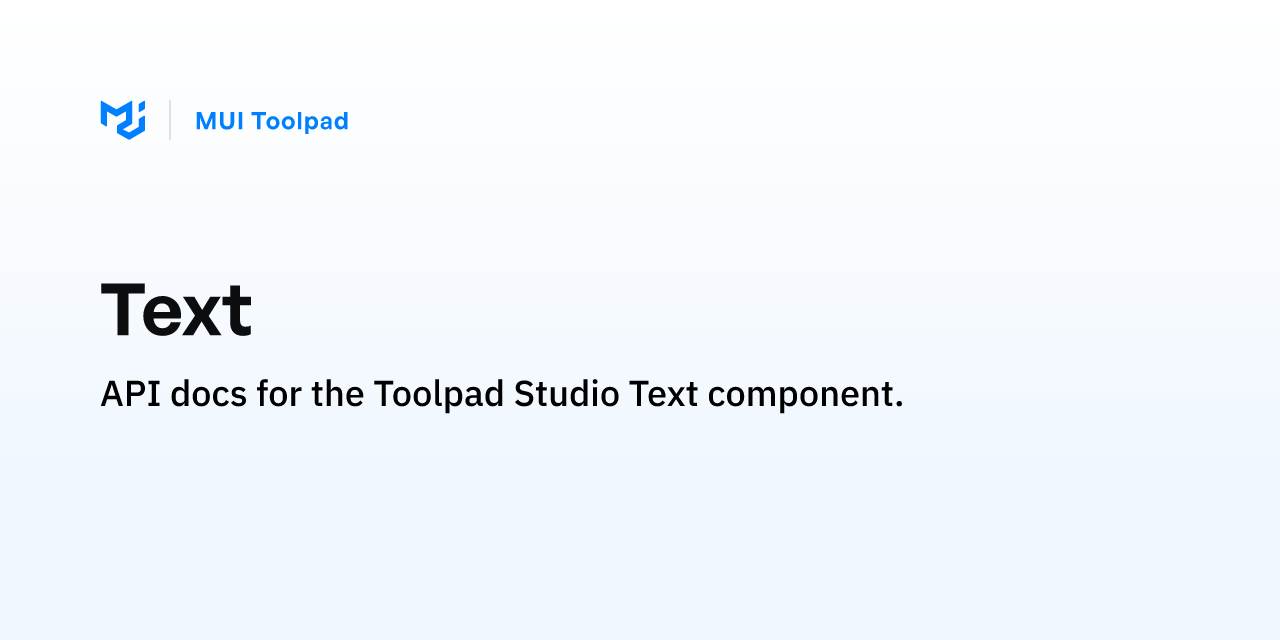 MUI Toolpad

Text

API docs for the Toolpad Studio Text component.